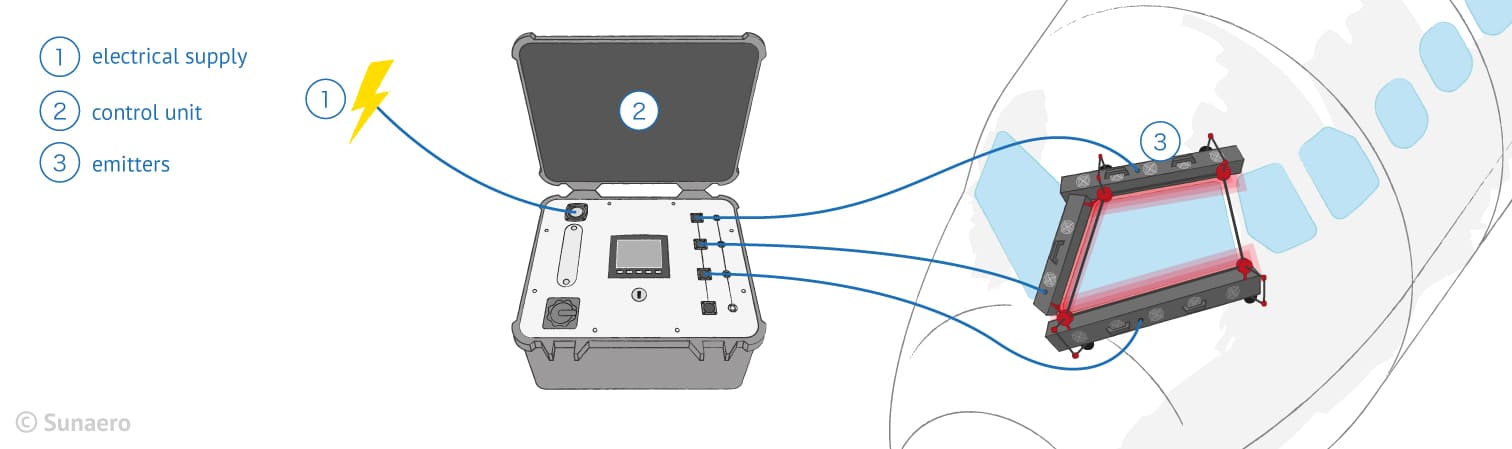 1 electrical supply
2 control unit
3 emitters

1

2

3

© Sunaero